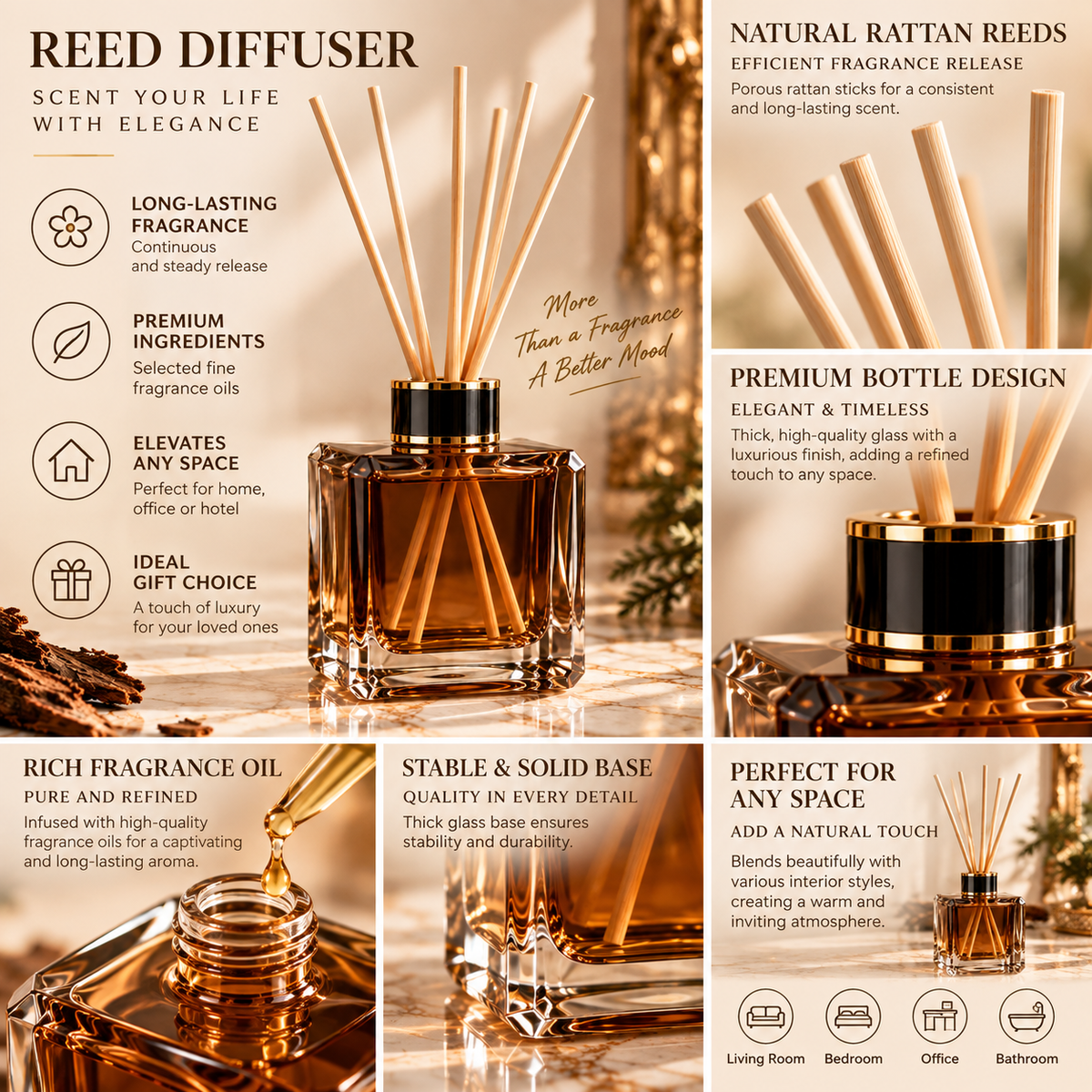 REED DIFFUSER
SCENT YOUR LIFE WITH ELEGANCE

LONG-LASTING FRAGRANCE
Continuous and steady release

PREMIUM INGREDIENTS
Selected fine fragrance oils

ELEVATES ANY SPACE
Perfect for home, office or hotel

IDEAL GIFT CHOICE
A touch of luxury for your loved ones

More Than a Fragrance
A Better Mood

NATURAL RATTAN REEDS
EFFICIENT FRAGRANCE RELEASE
Porous rattan sticks for a consistent and long-lasting scent.

PREMIUM BOTTLE DESIGN
ELEGANT & TIMELESS
Thick, high-quality glass with a luxurious finish, adding a refined touch to any space.

RICH FRAGRANCE OIL
PURE AND REFINED
Infused with high-quality fragrance oils for a captivating and long-lasting aroma.

STABLE & SOLID BASE
QUALITY IN EVERY DETAIL
Thick glass base ensures stability and durability.

PERFECT FOR ANY SPACE
ADD A NATURAL TOUCH
Blends beautifully with various interior styles, creating a warm and inviting atmosphere.

Living Room
Bedroom
Office
Bathroom